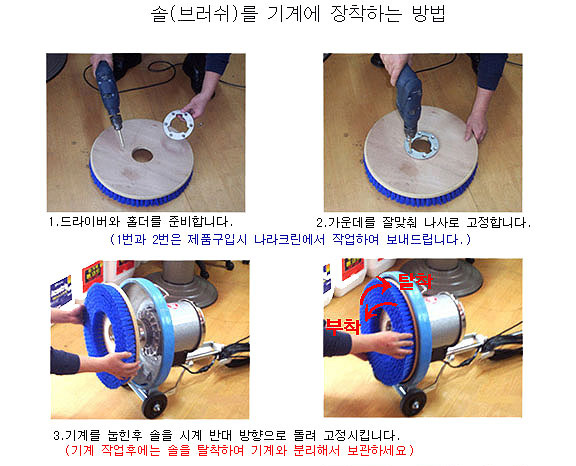 솔(브러쉬)를 기계에 장착하는 방법

1.드라이버와 홀더를 준비합니다.

2.가운데를 잘맞춰 나사로 고정합니다.

(1번과 2번은 제품구입시 나라크린에서 작업하여 보내드립니다.)

탈착

부착

3.기계를 눕힌후 솔을 시계 반대 방향으로 돌려 고정시킵니다.

(기계 작업후에는 솔을 탈착하여 기계와 분리해서 보관하세요)